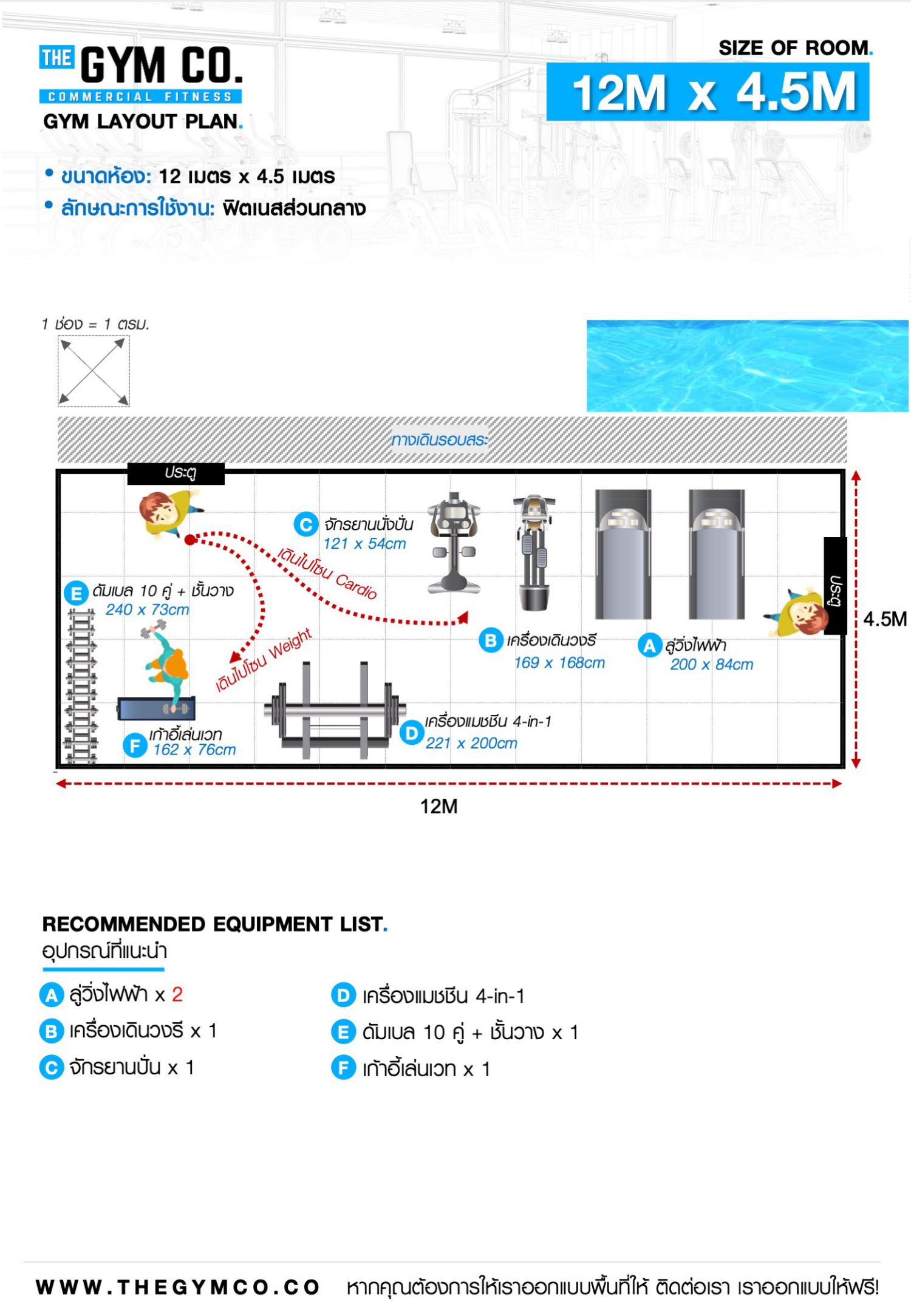 THE GYM CO.
COMMERCIAL FITNESS
GYM LAYOUT PLAN.

SIZE OF ROOM.
12M x 4.5M

• ขนาดห้อง: 12 เมตร x 4.5 เมตร
• ลักษณะการใช้งาน: ฟิตเนสส่วนกลาง

1 ช่อง = 1 ตรม.

ทางเดินรอบสระ

ประตู

C จักรยานนั่งปั่น 121 x 54cm

เดินไปโซน Cardio

E ดัมเบล 10 คู่ + ชั้นวาง 240 x 73cm

เดินไปโซน Weight

B เครื่องเดินวงรี 169 x 168cm

A ลู่วิ่งไฟฟ้า 200 x 84cm

ประตู

4.5M

F เก้าอี้เล่นเวท 162 x 76cm

D เครื่องแมชชีน 4-in-1 221 x 200cm

12M

RECOMMENDED EQUIPMENT LIST.
อุปกรณ์ที่แนะนำ

A ลู่วิ่งไฟฟ้า x 2
B เครื่องเดินวงรี x 1
C จักรยานปั่น x 1
D เครื่องแมชชีน 4-in-1
E ดัมเบล 10 คู่ + ชั้นวาง x 1
F เก้าอี้เล่นเวท x 1

WWW.THEGYMCO.CO หากคุณต้องการให้เราออกแบบพื้นที่ให้ ติดต่อเรา เราออกแบบให้ฟรี!